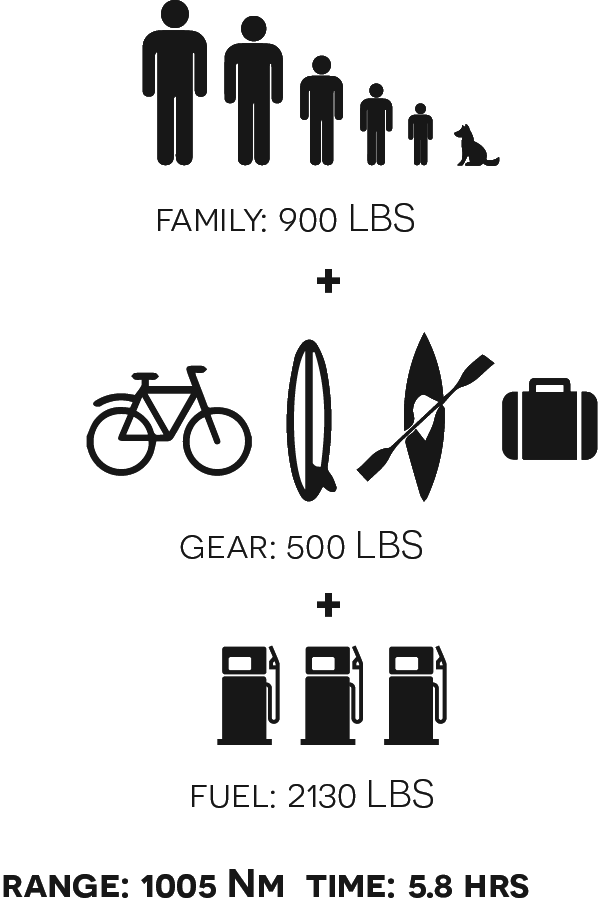 FAMILY: 900 LBS

+

GEAR: 500 LBS

+

FUEL: 2130 LBS

RANGE: 1005 NM TIME: 5.8 HRS