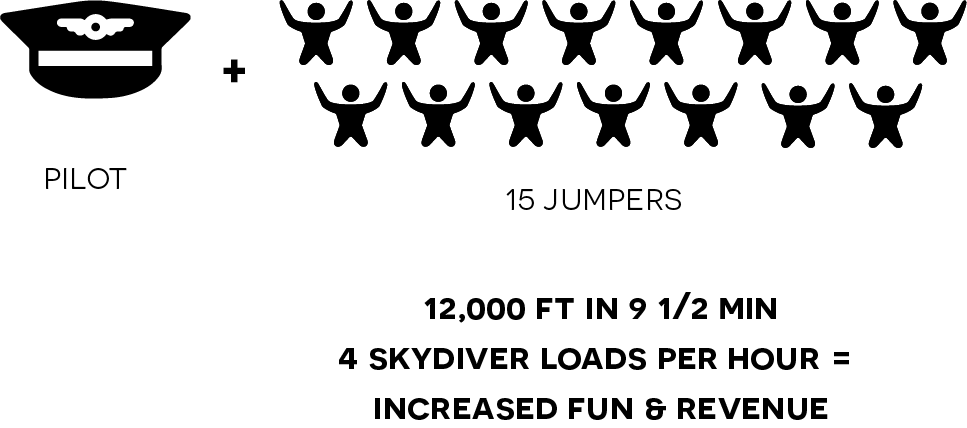 +

PILOT

15 JUMPERS

12,000 FT IN 9 1/2 MIN
4 SKYDIVER LOADS PER HOUR =
INCREASED FUN & REVENUE